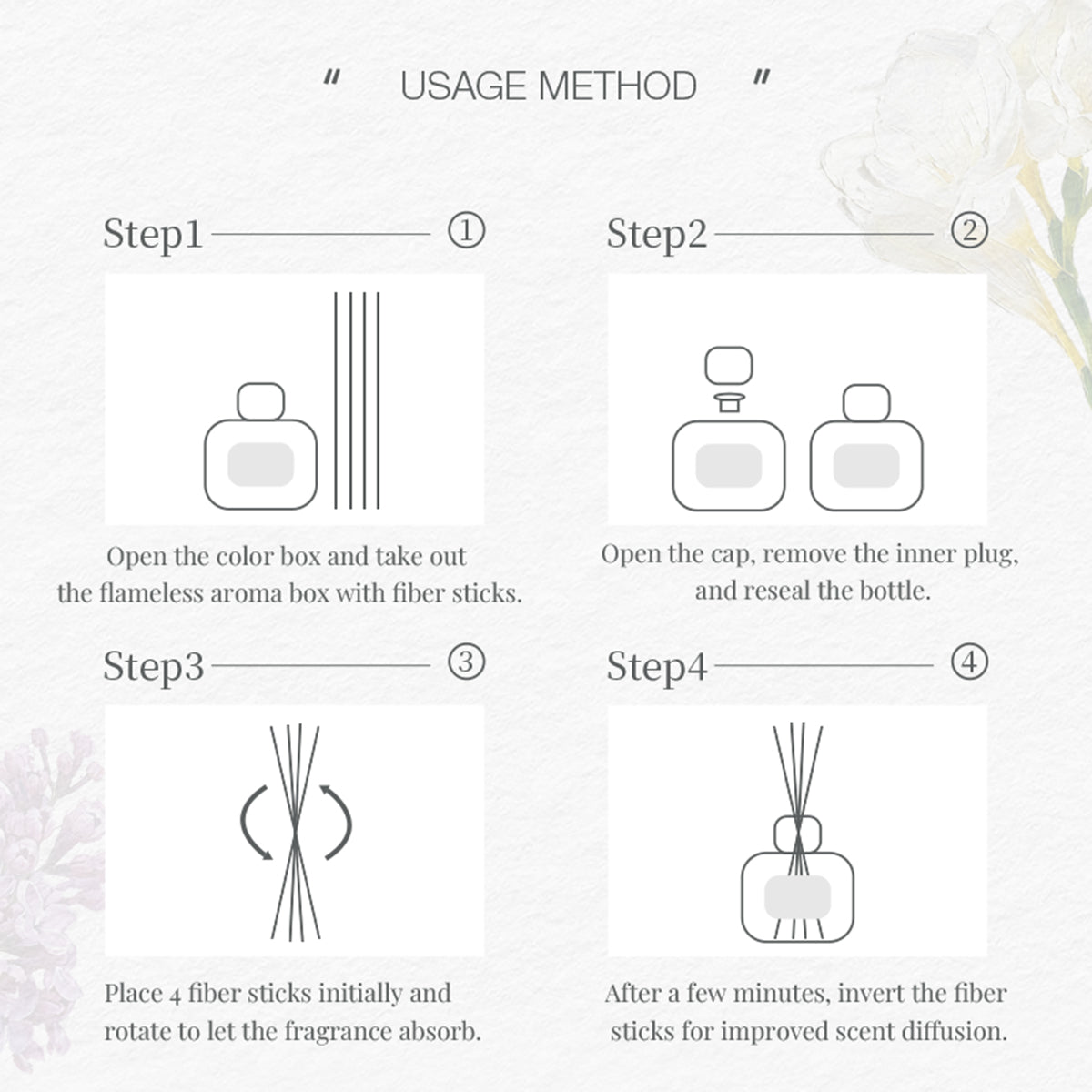 " USAGE METHOD "

Step1 ①

Open the color box and take out the flameless aroma box with fiber sticks.

Step2 ②

Open the cap, remove the inner plug, and reseal the bottle.

Step3 ③

Place 4 fiber sticks initially and rotate to let the fragrance absorb.

Step4 ④

After a few minutes, invert the fiber sticks for improved scent diffusion.