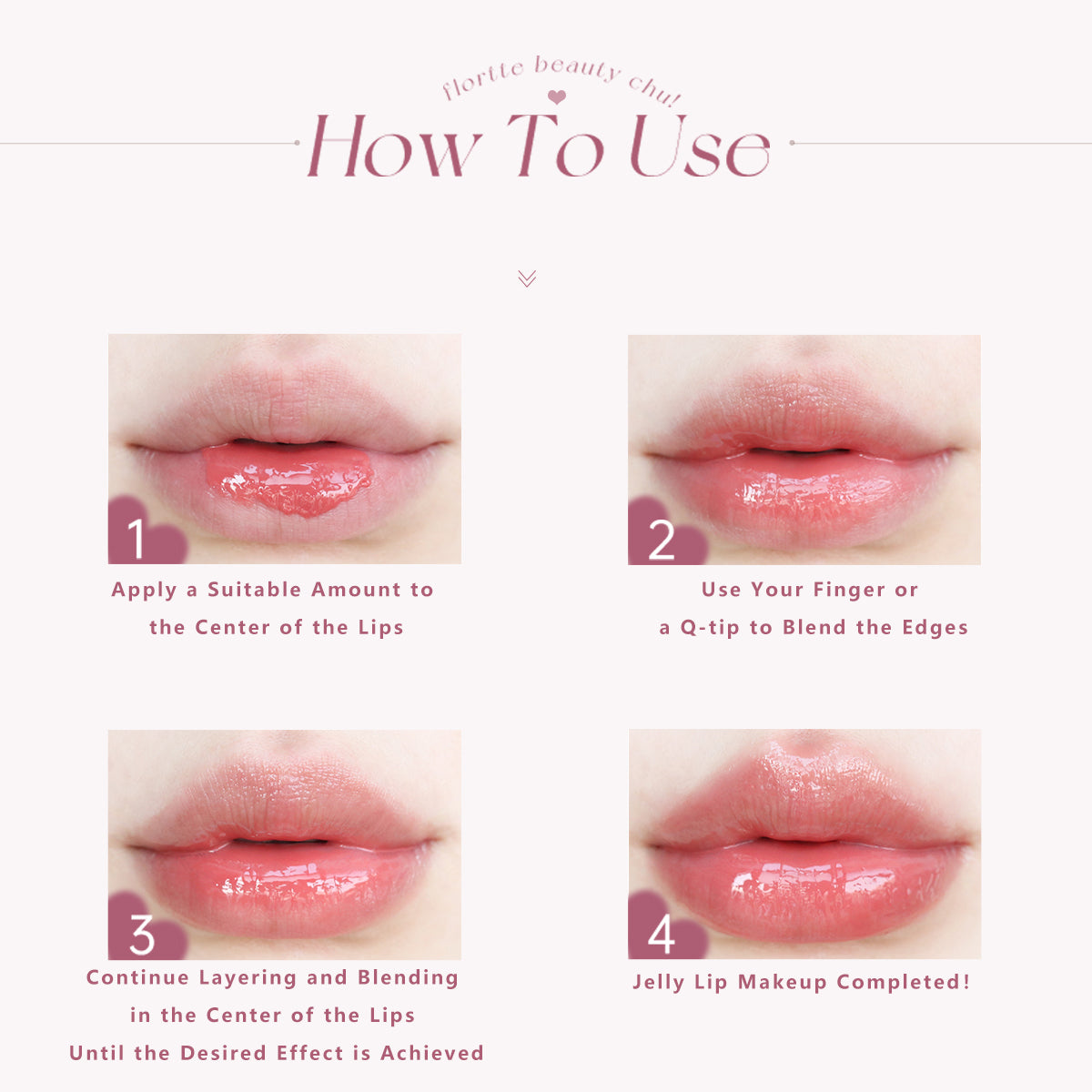 flortte beauty chu!

How To Use

1

Apply a Suitable Amount to the Center of the Lips

2

Use Your Finger or a Q-tip to Blend the Edges

3

Continue Layering and Blending in the Center of the Lips Until the Desired Effect is Achieved

4

Jelly Lip Makeup Completed!